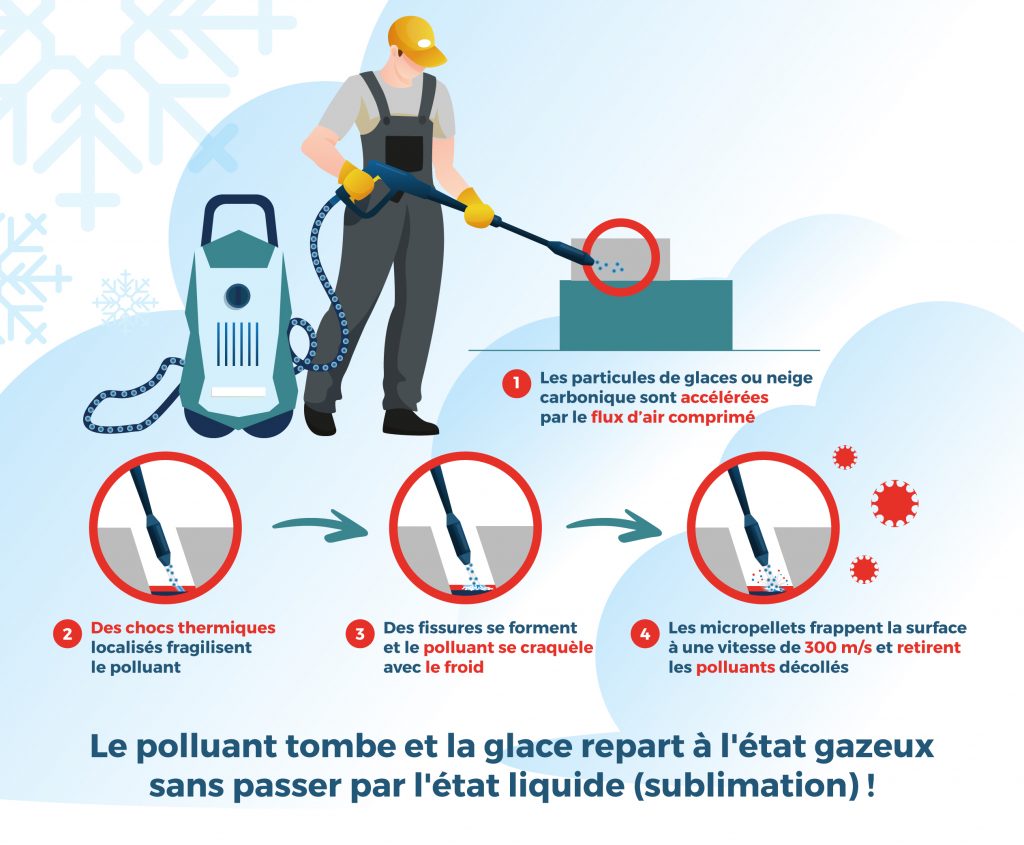 1 Les particules de glaces ou neige carbonique sont accélérées par le flux d'air comprimé

2 Des chocs thermiques localisés fragilisent le polluant

3 Des fissures se forment et le polluant se craquèle avec le froid

4 Les micropellets frappent la surface à une vitesse de 300 m/s et retirent les polluants décollés

Le polluant tombe et la glace repart à l'état gazeux sans passer par l'état liquide (sublimation) !