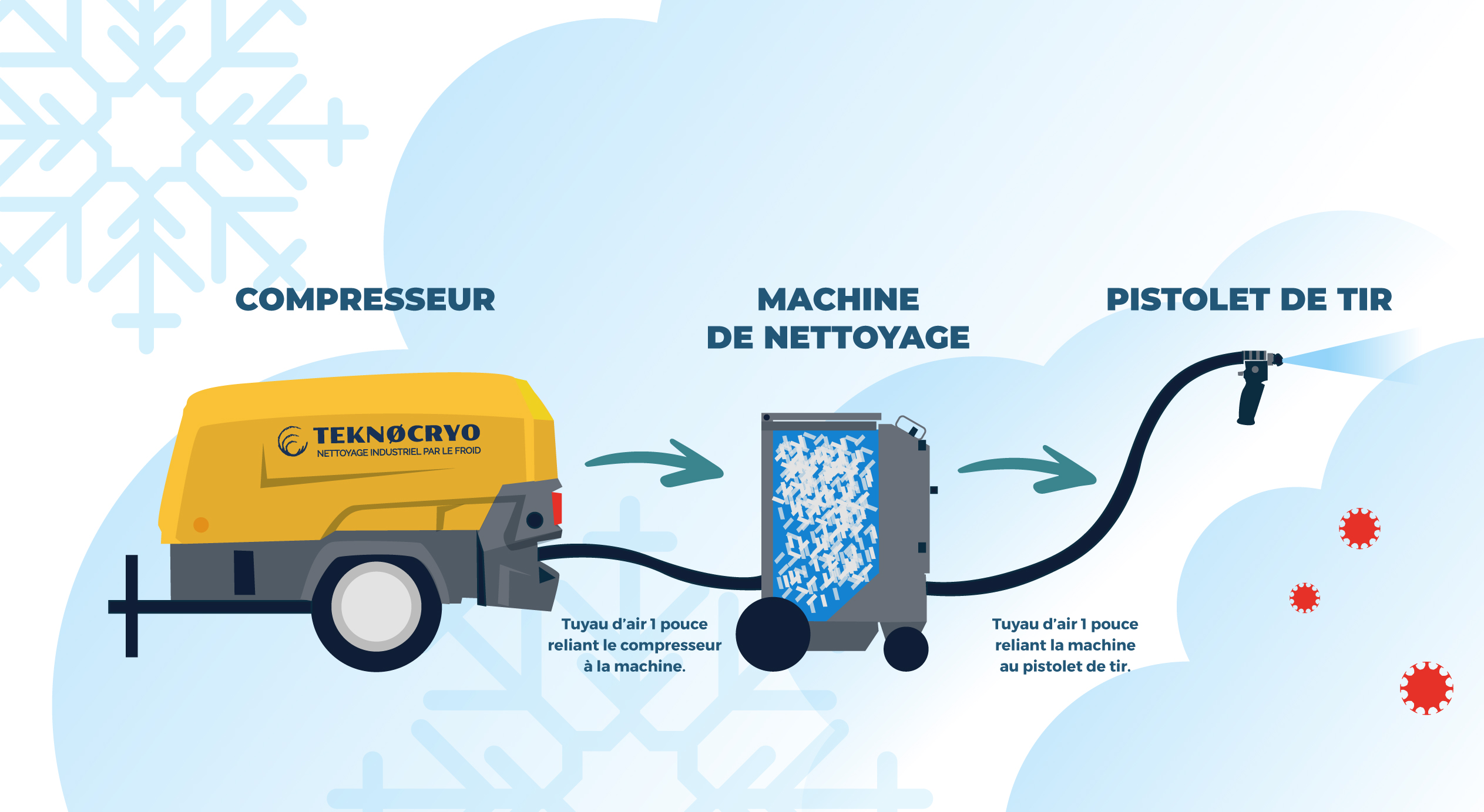 COMPRESSEUR

MACHINE DE NETTOYAGE

PISTOLET DE TIR

TEKNØCRYO
NETTOYAGE INDUSTRIEL PAR LE FROID

Tuyau d'air 1 pouce reliant le compresseur à la machine.

Tuyau d'air 1 pouce reliant la machine au pistolet de tir.